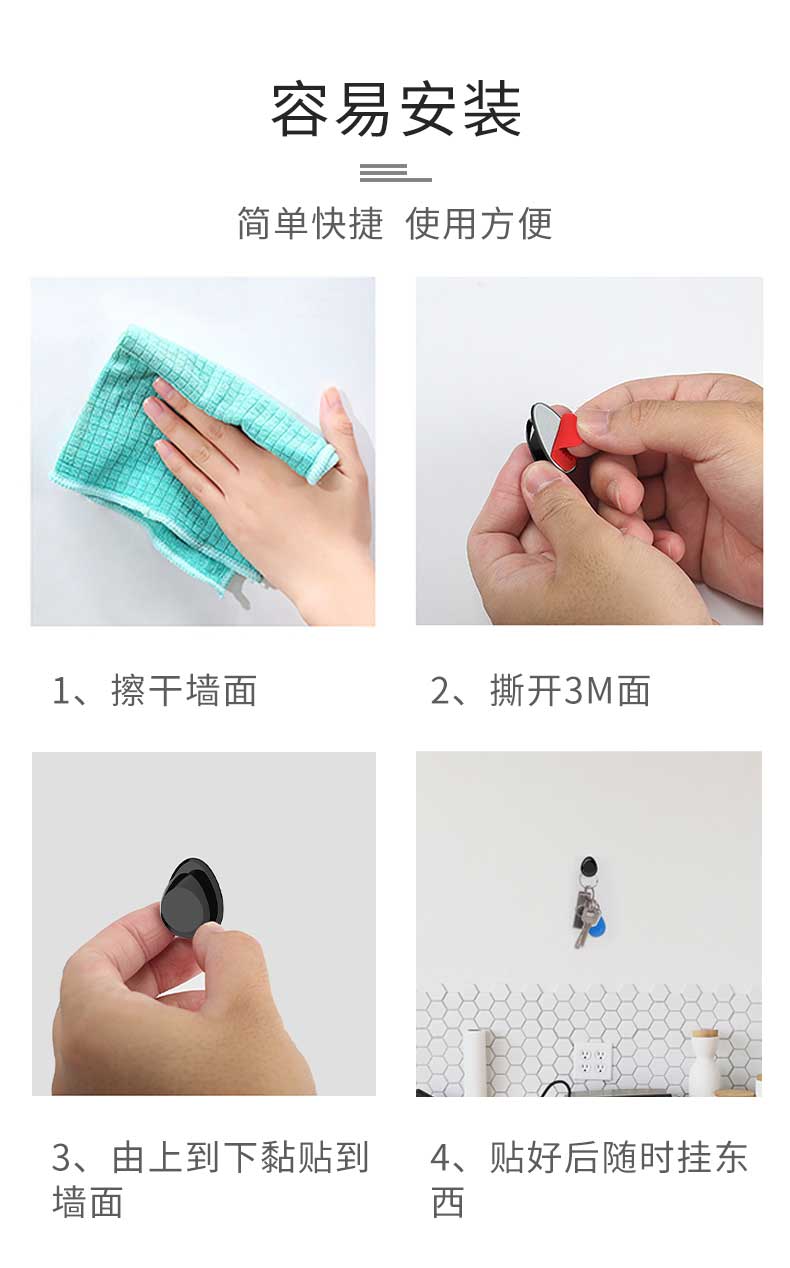 容易安装

简单快捷 使用方便

1、擦干墙面

2、撕开3M面

3、由上到下黏贴到墙面

4、贴好后随时挂东西